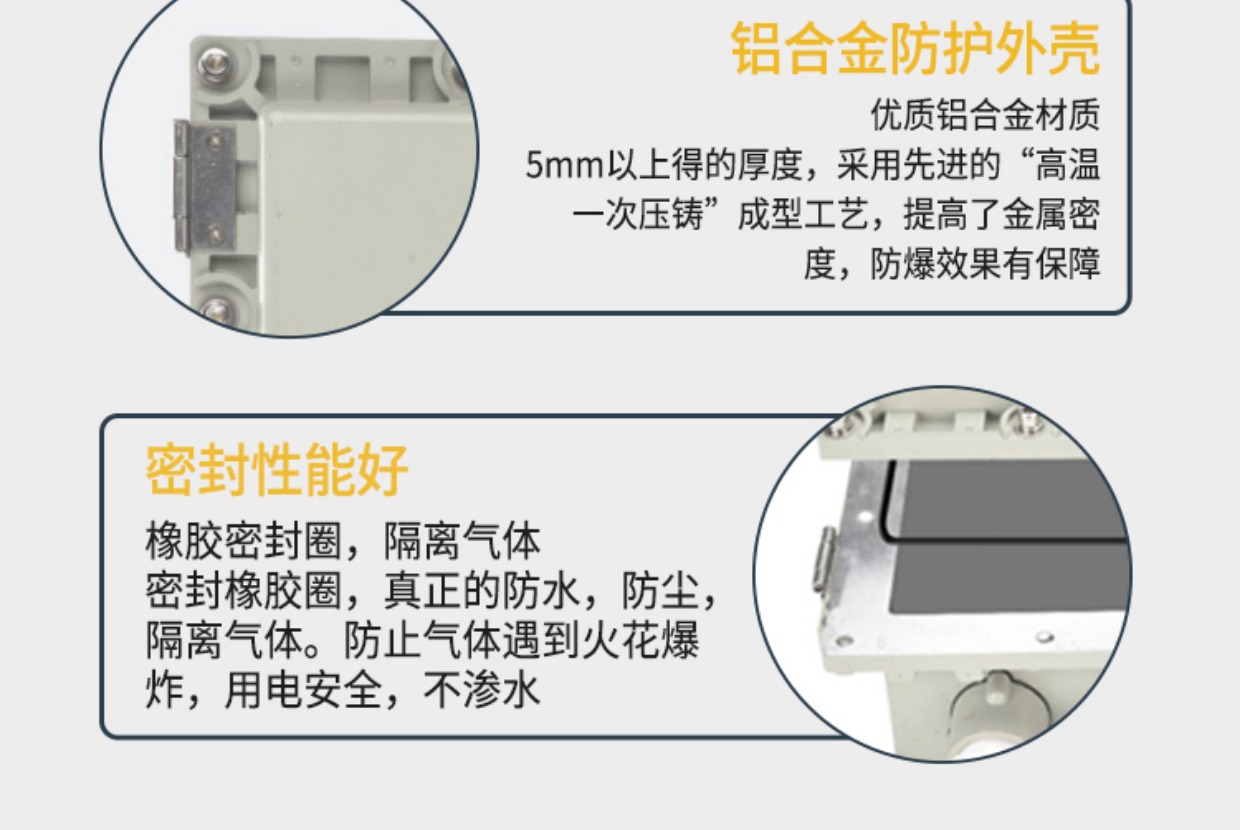 铝合金防护外壳

优质铝合金材质
5mm以上得的厚度，采用先进的“高温一次压铸”成型工艺，提高了金属密度，防爆效果有保障

密封性能好

橡胶密封圈，隔离气体
密封橡胶圈，真正的防水，防尘，隔离气体。防止气体遇到火花爆炸，用电安全，不渗水