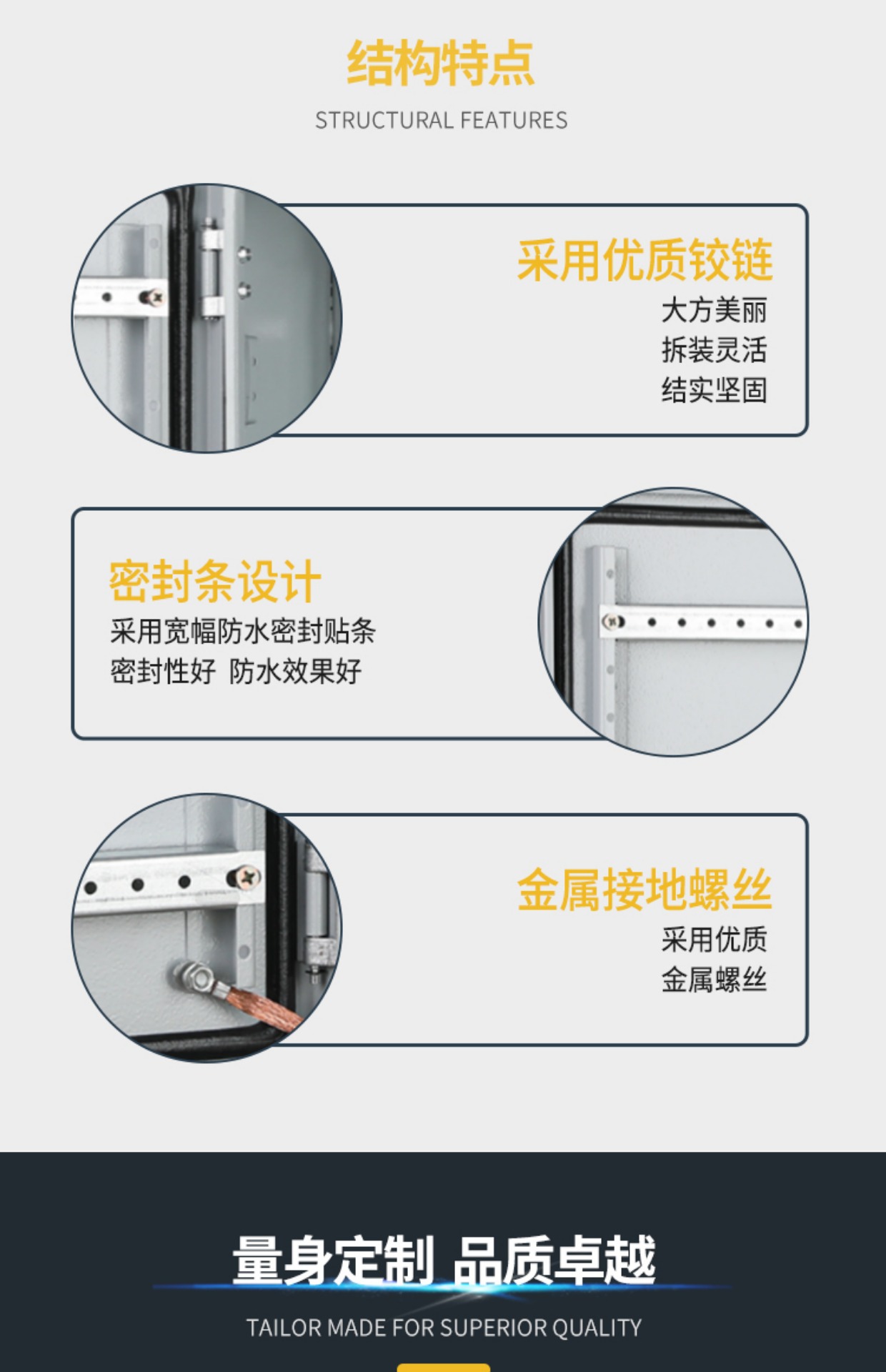 结构特点
STRUCTURAL FEATURES

采用优质铰链
大方美丽
拆装灵活
结实坚固

密封条设计
采用宽幅防水密封贴条
密封性好 防水效果好

金属接地螺丝
采用优质
金属螺丝

量身定制 品质卓越
TAILOR MADE FOR SUPERIOR QUALITY